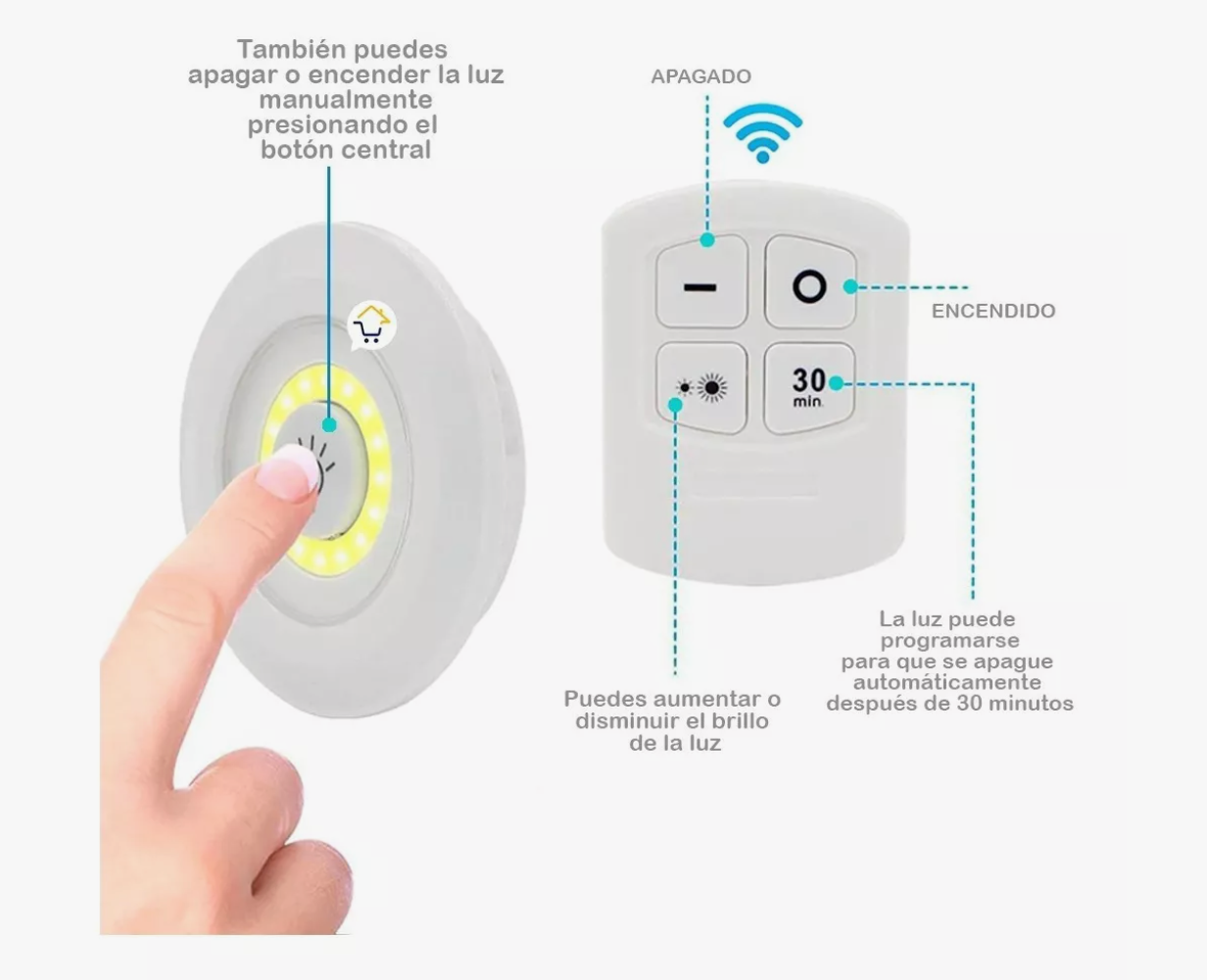 También puedes apagar o encender la luz manualmente presionando el botón central

APAGADO

ENCENDIDO

30 min.

La luz puede programarse para que se apague automáticamente después de 30 minutos

Puedes aumentar o disminuir el brillo de la luz