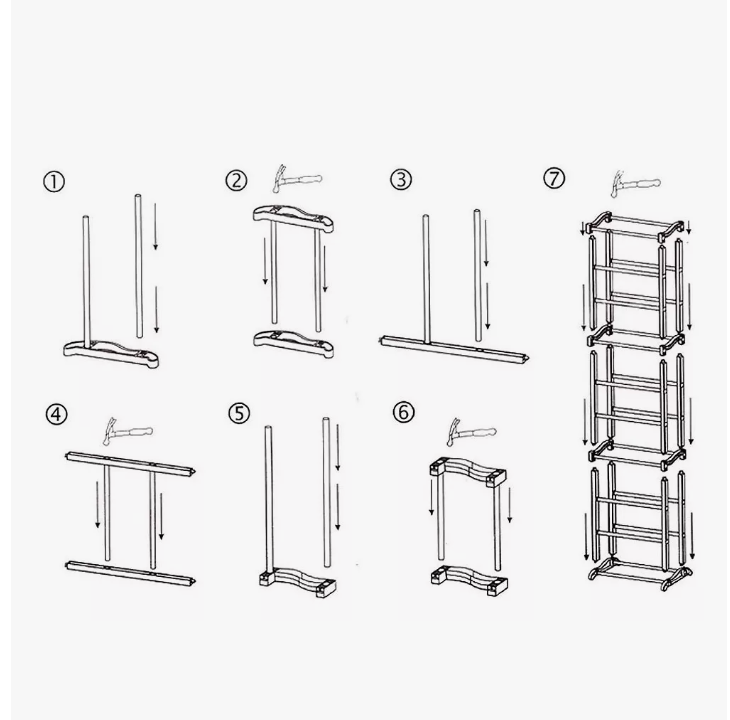 ①

②

③

⑦

④

⑤

⑥