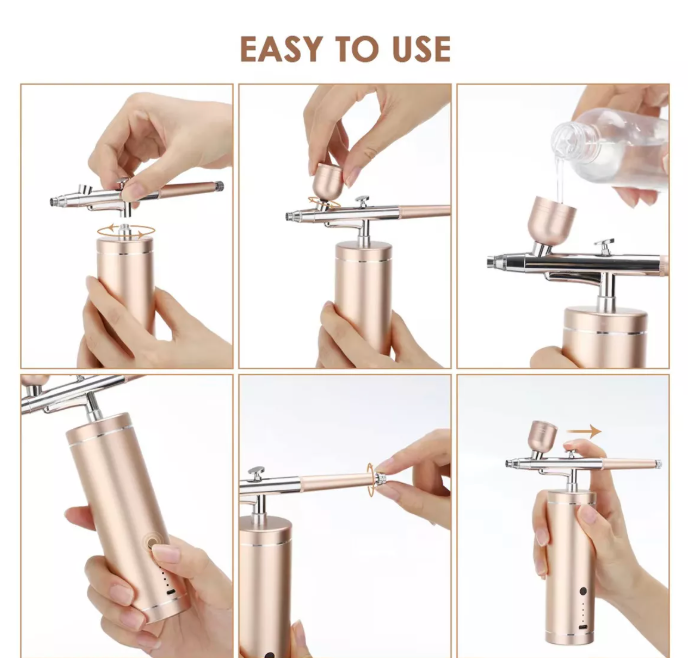 EASY TO USE