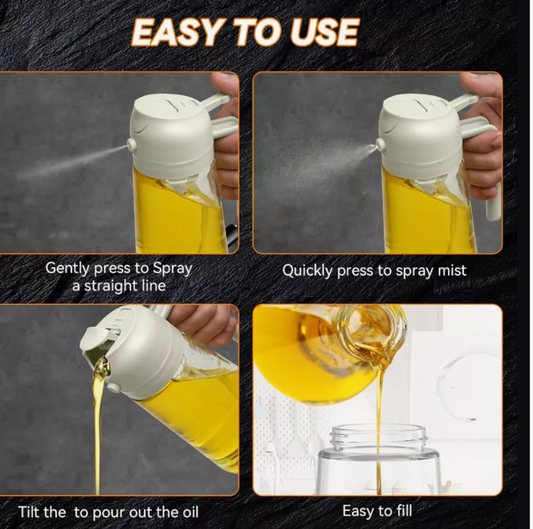 EASY TO USE

Gently press to Spray a straight line

Quickly press to spray mist

Tilt the  to pour out the oil

Easy to fill