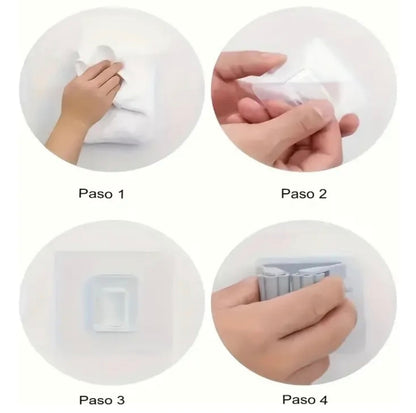 Paso 1

Paso 2

Paso 3

Paso 4